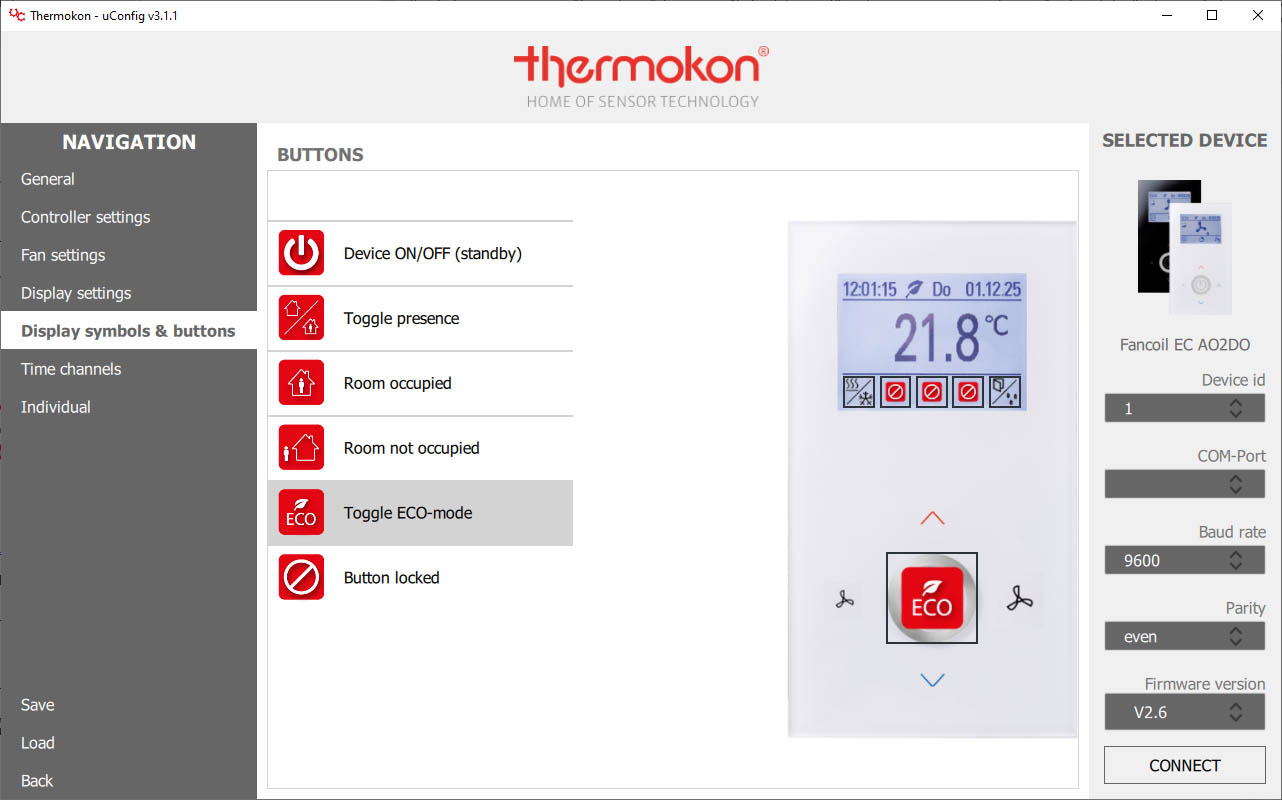 Thermokon - uConfig v3.1.1

thermokon®
HOME OF SENSOR TECHNOLOGY

NAVIGATION
General
Controller settings
Fan settings
Display settings
Display symbols & buttons
Time channels
Individual

Save
Load
Back

BUTTONS

Device ON/OFF (standby)
Toggle presence
Room occupied
Room not occupied
ECO
Toggle ECO-mode
Button locked

12:01:15 Do 01.12.25
21.8 °C

ECO

SELECTED DEVICE
Fancoil EC AO2DO
Device id
1
COM-Port
Baud rate
9600
Parity
even
Firmware version
V2.6
CONNECT